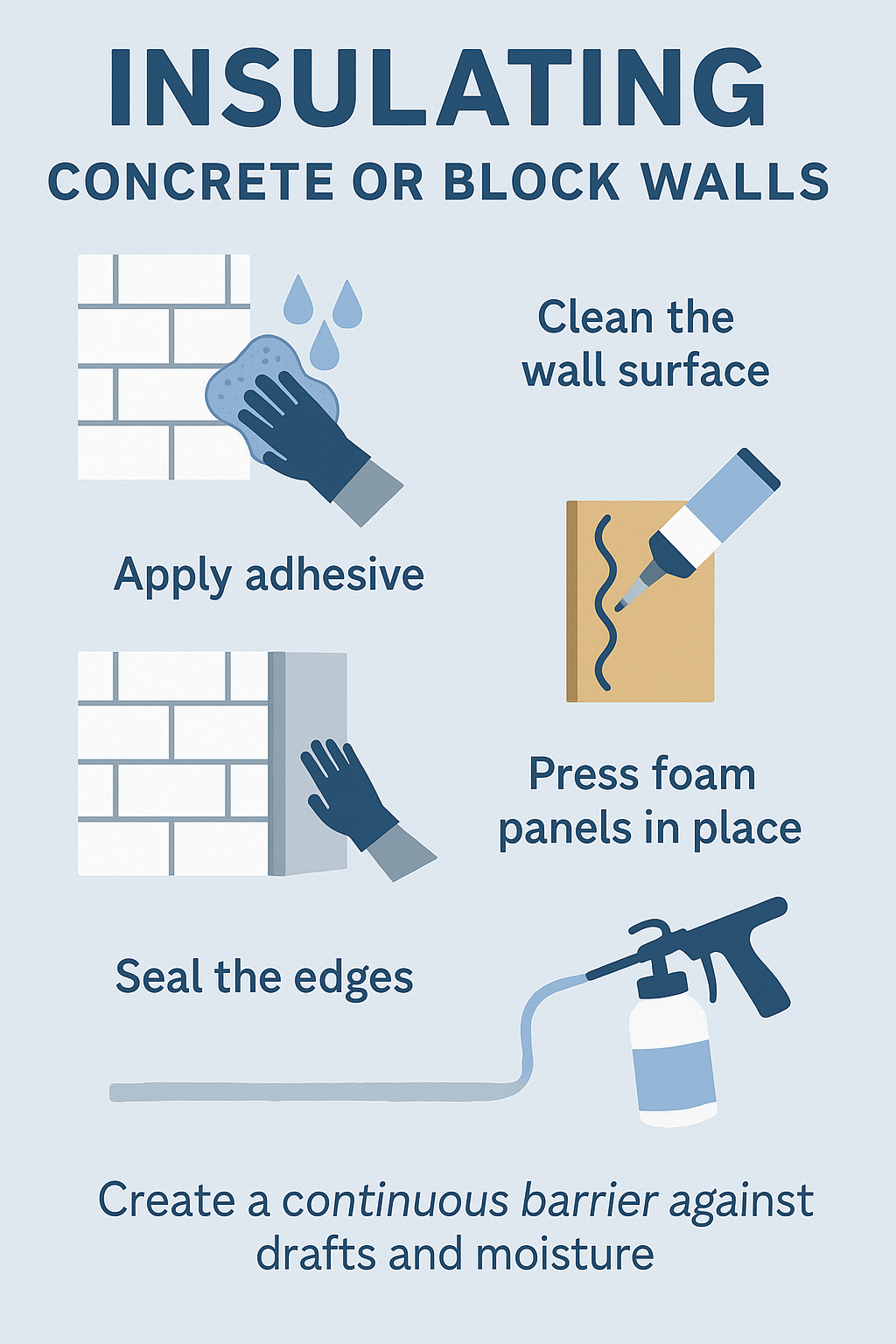 INSULATING
CONCRETE OR BLOCK WALLS

Clean the wall surface

Apply adhesive

Press foam panels in place

Seal the edges

Create a continuous barrier against drafts and moisture