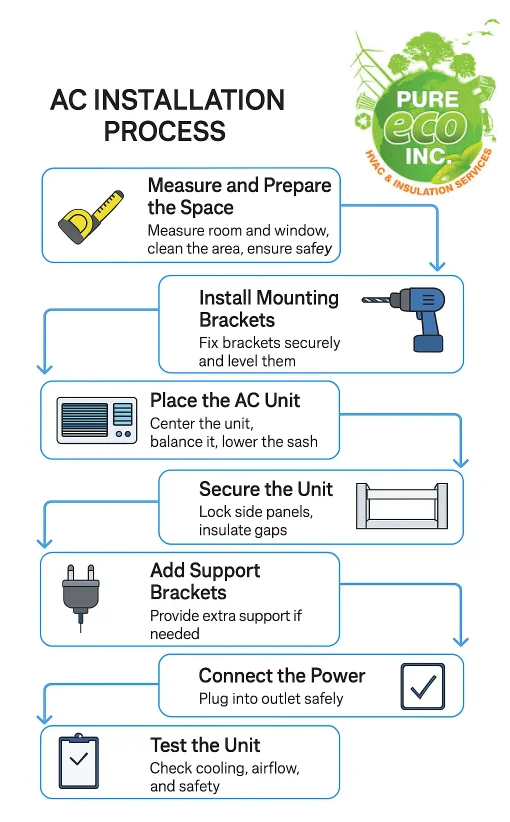 AC INSTALLATION PROCESS

PURE eco INC.
HVAC & INSULATION SERVICES

Measure and Prepare the Space
Measure room and window, clean the area, ensure safey

Install Mounting Brackets
Fix brackets securely and level them

Place the AC Unit
Center the unit, balance it, lower the sash

Secure the Unit
Lock side panels, insulate gaps

Add Support Brackets
Provide extra support if needed

Connect the Power
Plug into outlet safely

Test the Unit
Check cooling, airflow, and safety